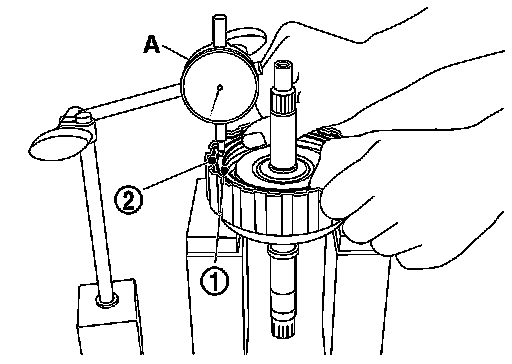 A

②

①