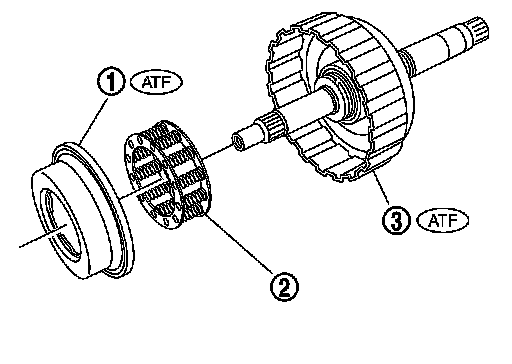 1 ATF

2

3 ATF