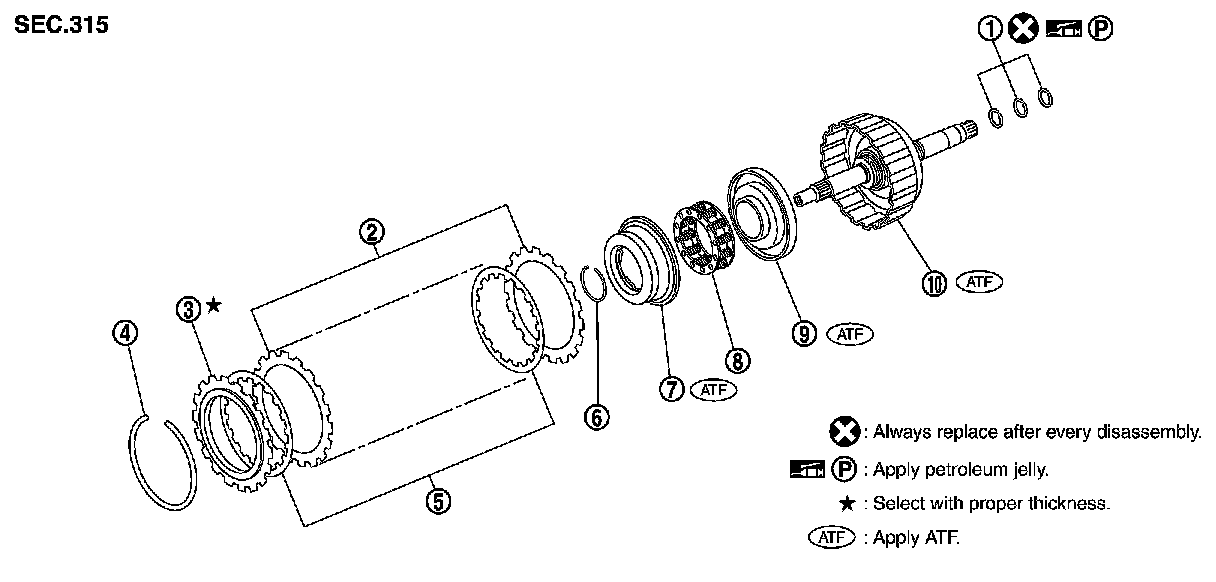 SEC.315

① P

②

③ ★

④

⑤

⑥

⑦ ATF

⑧

⑨ ATF

⑩ ATF

: Always replace after every disassembly.

P : Apply petroleum jelly.

★ : Select with proper thickness.

ATF : Apply ATF.