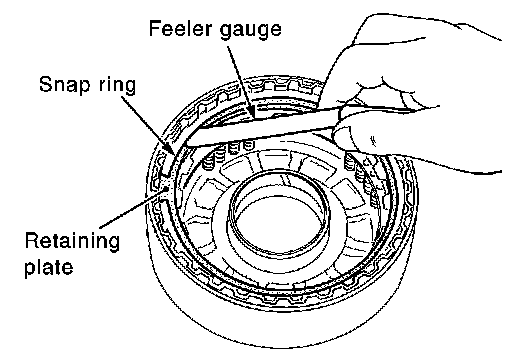 Feeler gauge

Snap ring

Retaining plate