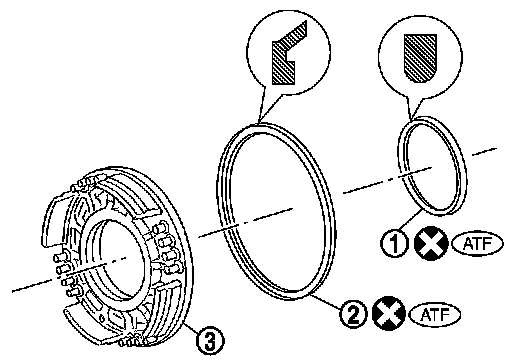 1 ATF

2 ATF

3