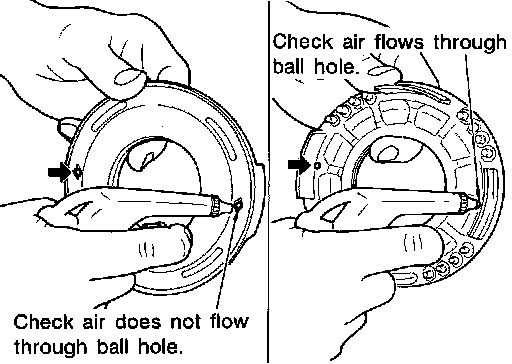 Check air does not flow through ball hole.

Check air flows through ball hole.