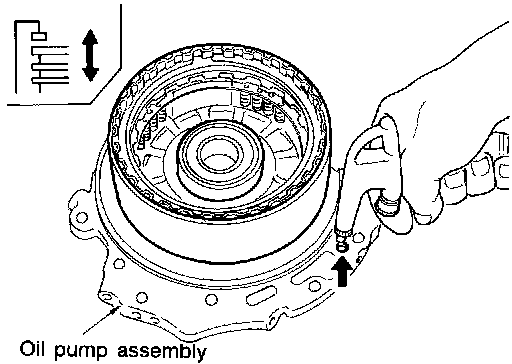 Oil pump assembly