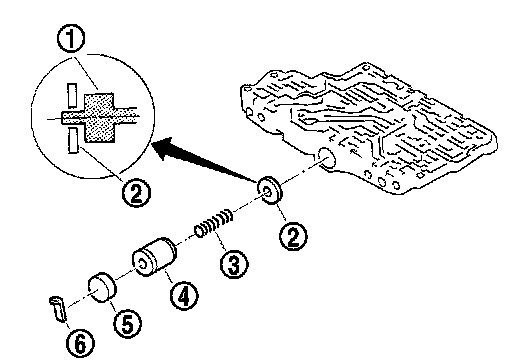 1
2
2
3
4
5
6