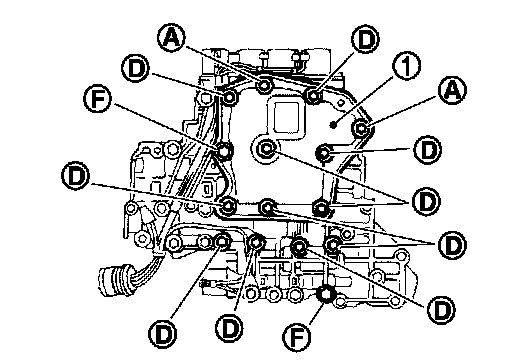 A
D
D
1
F
A
D
D
D
D
D
D
D
F