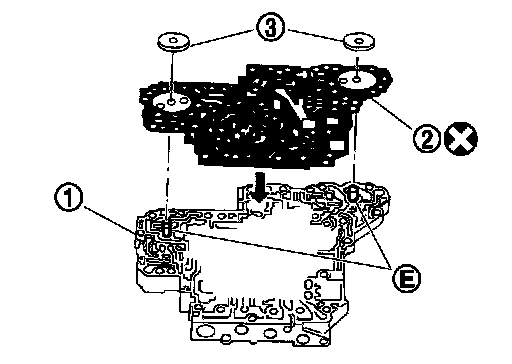 3
2
1
E