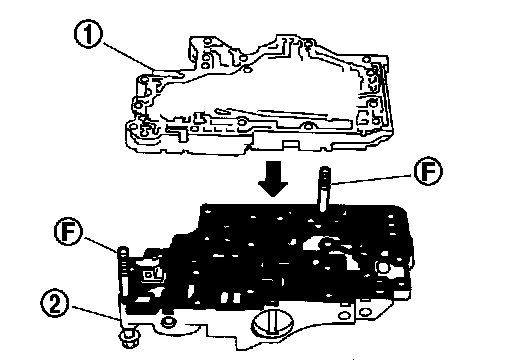 1
F
F
2