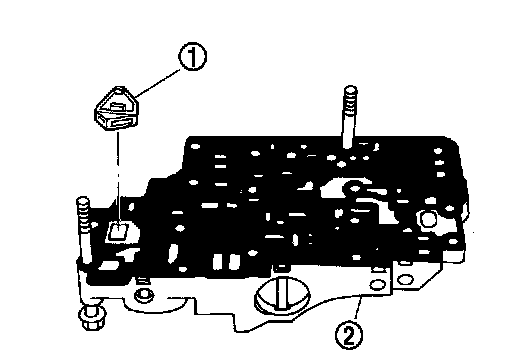 ①

②