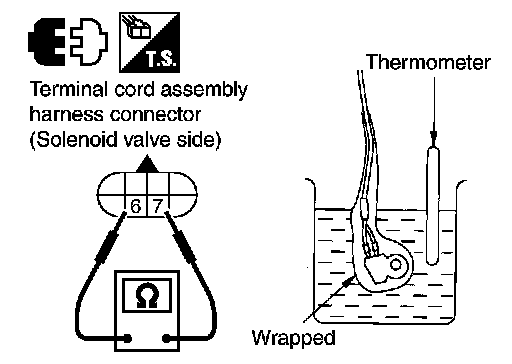 T.S.

Terminal cord assembly harness connector (Solenoid valve side)

6 7

Ω

Thermometer

Wrapped