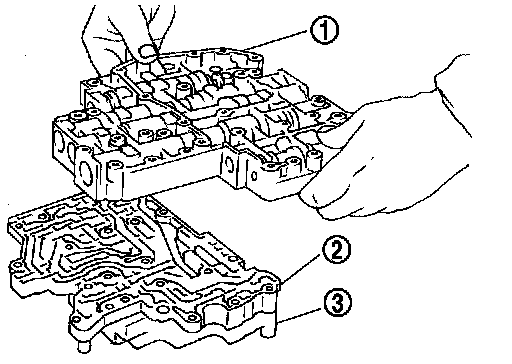 1
2
3