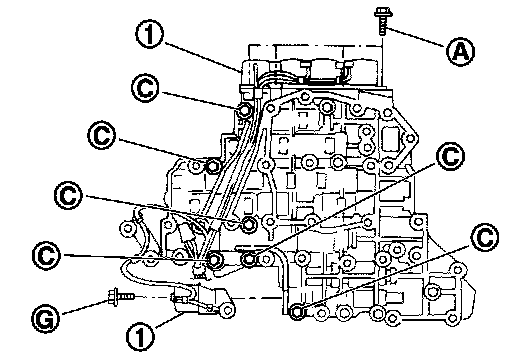 1
A
C
C
C
C
C
C
G
1