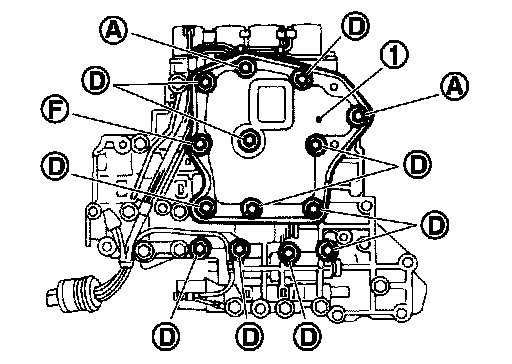 A
D
1
D
A
F
D
D
D
D
D
D