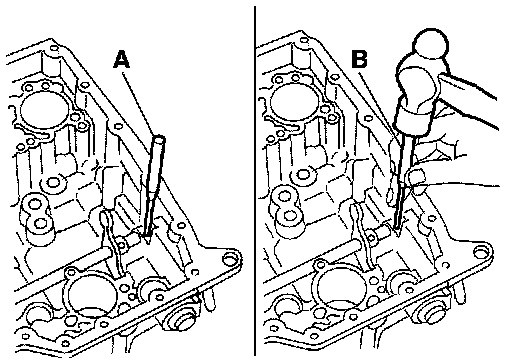 A

B