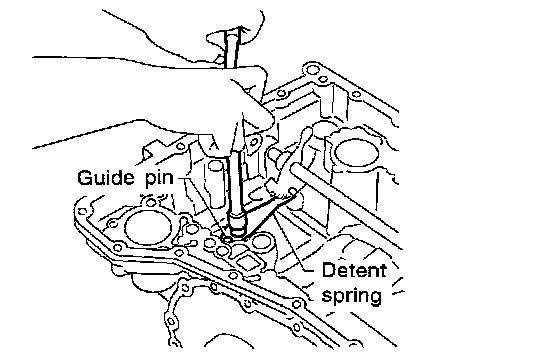 Guide pin

Detent spring