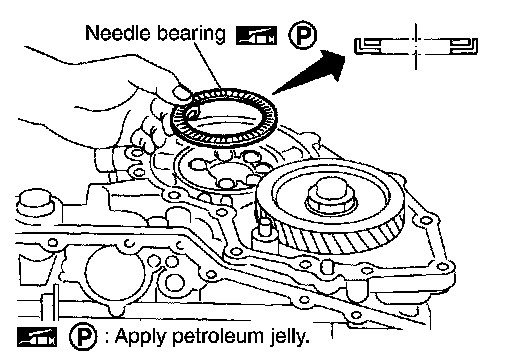 Needle bearing P

P : Apply petroleum jelly.