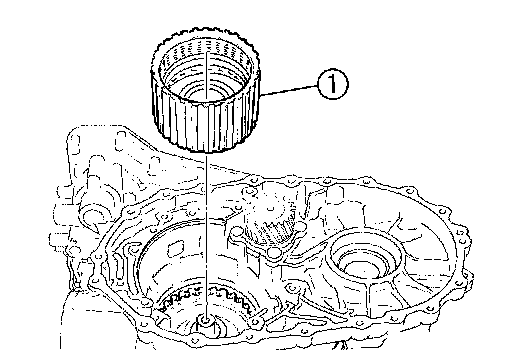 1