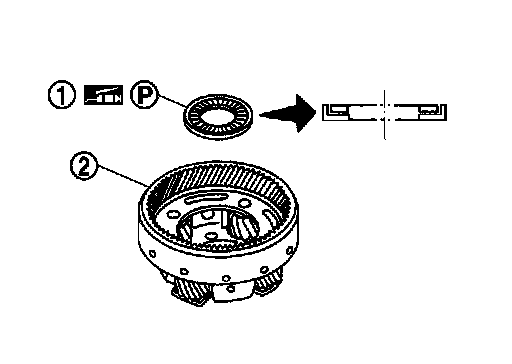 1 P
2