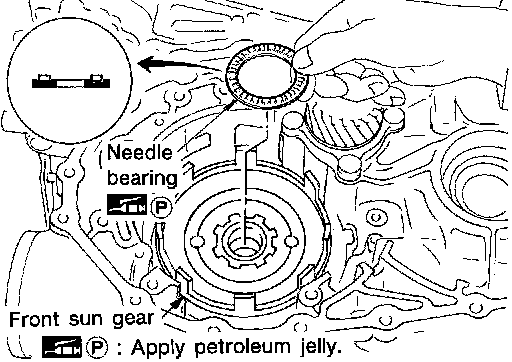 Needle bearing

Ⓟ

Front sun gear

Ⓟ : Apply petroleum jelly.