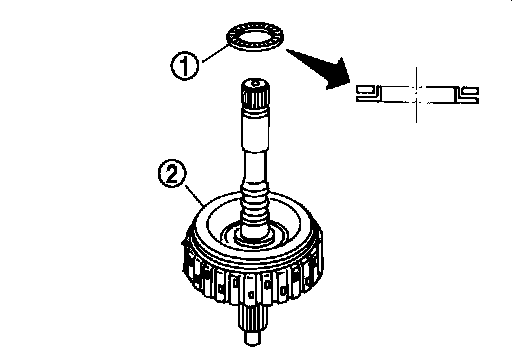 1
2