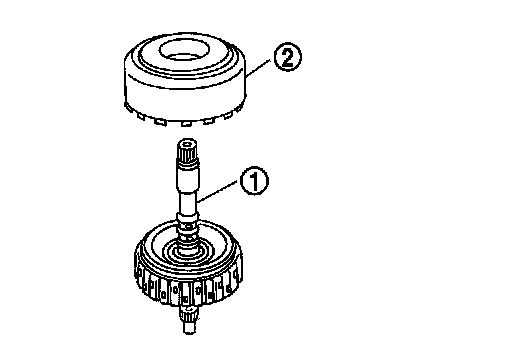 2

1