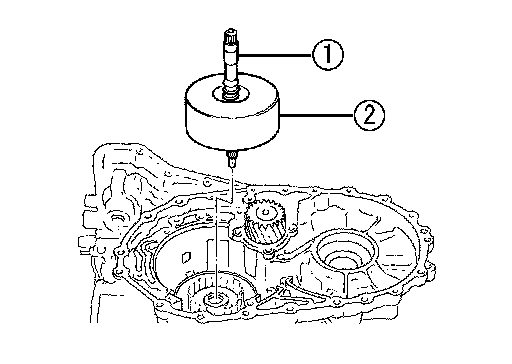 1
2