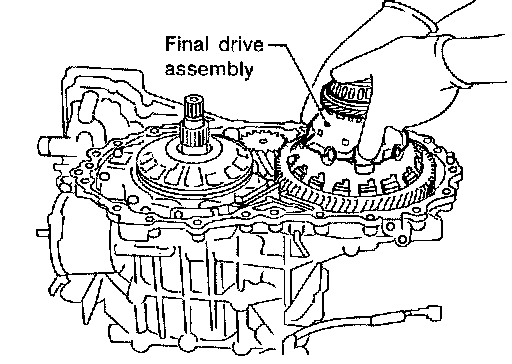 Final drive assembly