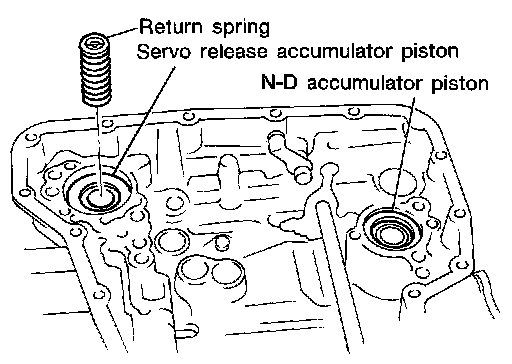 Return spring
Servo release accumulator piston
N-D accumulator piston