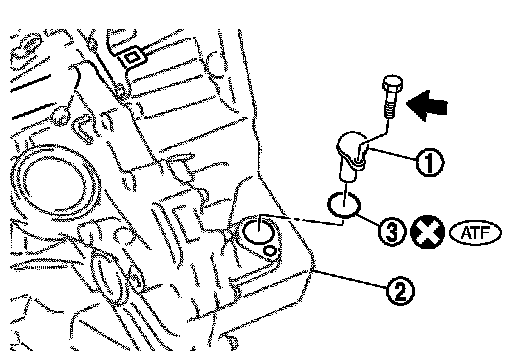 1
3
ATF
2