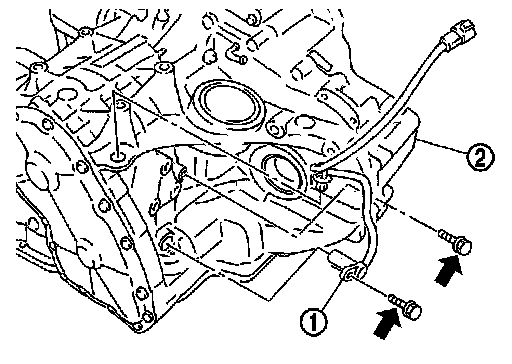 2

1