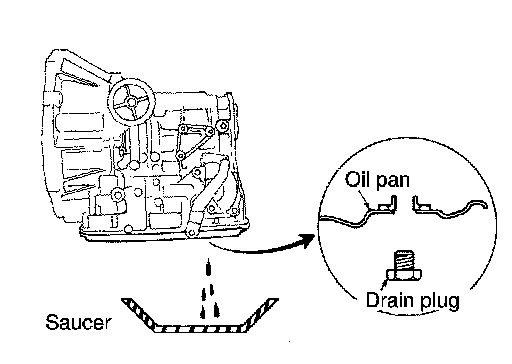 Oil pan

Drain plug

Saucer