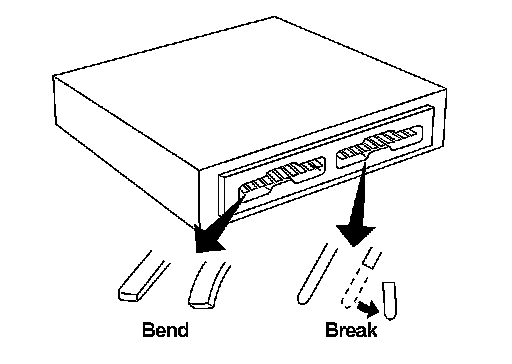 Bend

Break