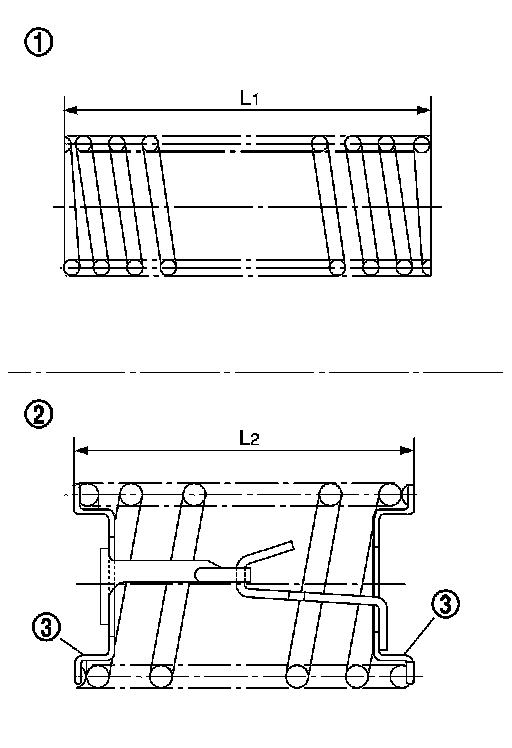 ①

$L_1$

②

$L_2$

③

③