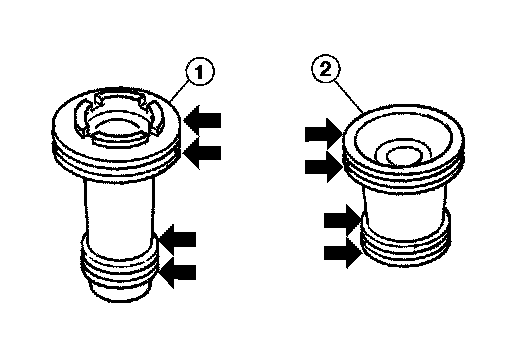 1

2