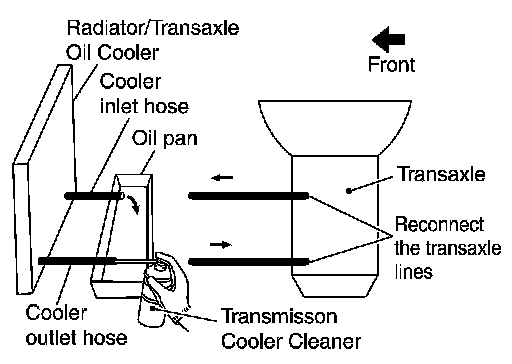 Radiator/Transaxle Oil Cooler

Front

Cooler inlet hose

Oil pan

Transaxle

Reconnect the transaxle lines

Cooler outlet hose

Transmisson Cooler Cleaner