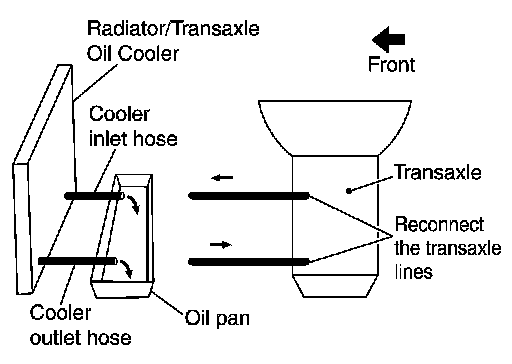 Radiator/Transaxle Oil Cooler

Front

Cooler inlet hose

Transaxle

Reconnect the transaxle lines

Cooler outlet hose

Oil pan