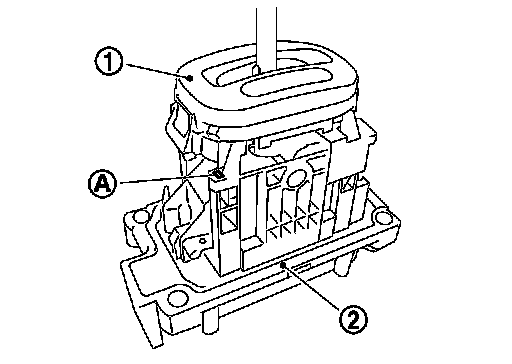 1
A
2