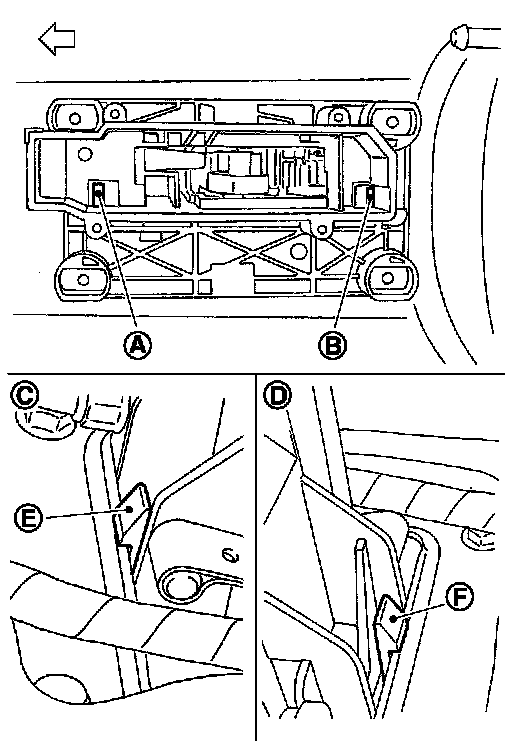 A
B
C
E
D
F