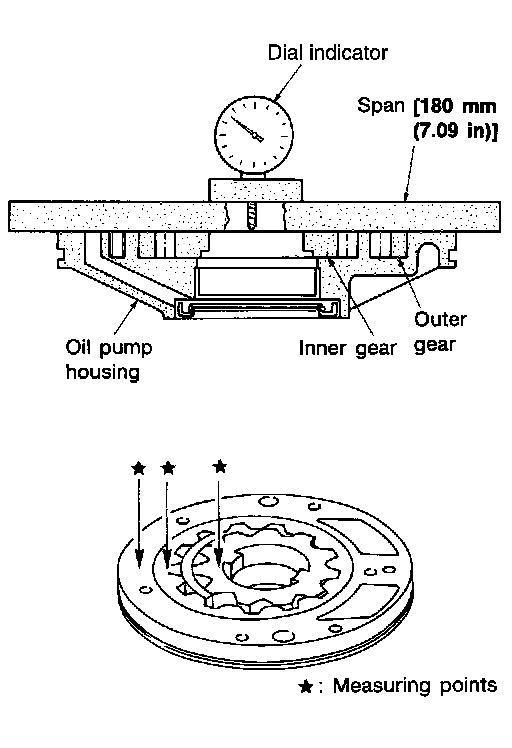 Dial indicator

Span [180 mm (7.09 in)]

Oil pump housing

Inner gear

Outer gear

★ ★ ★

★: Measuring points