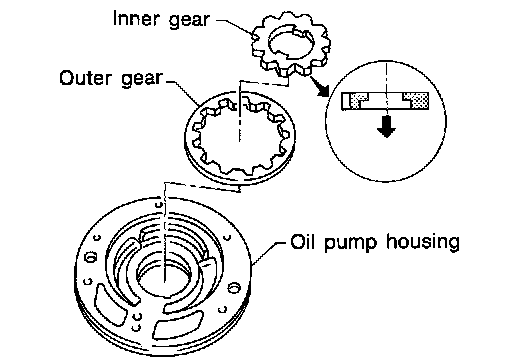 Inner gear
Outer gear
Oil pump housing