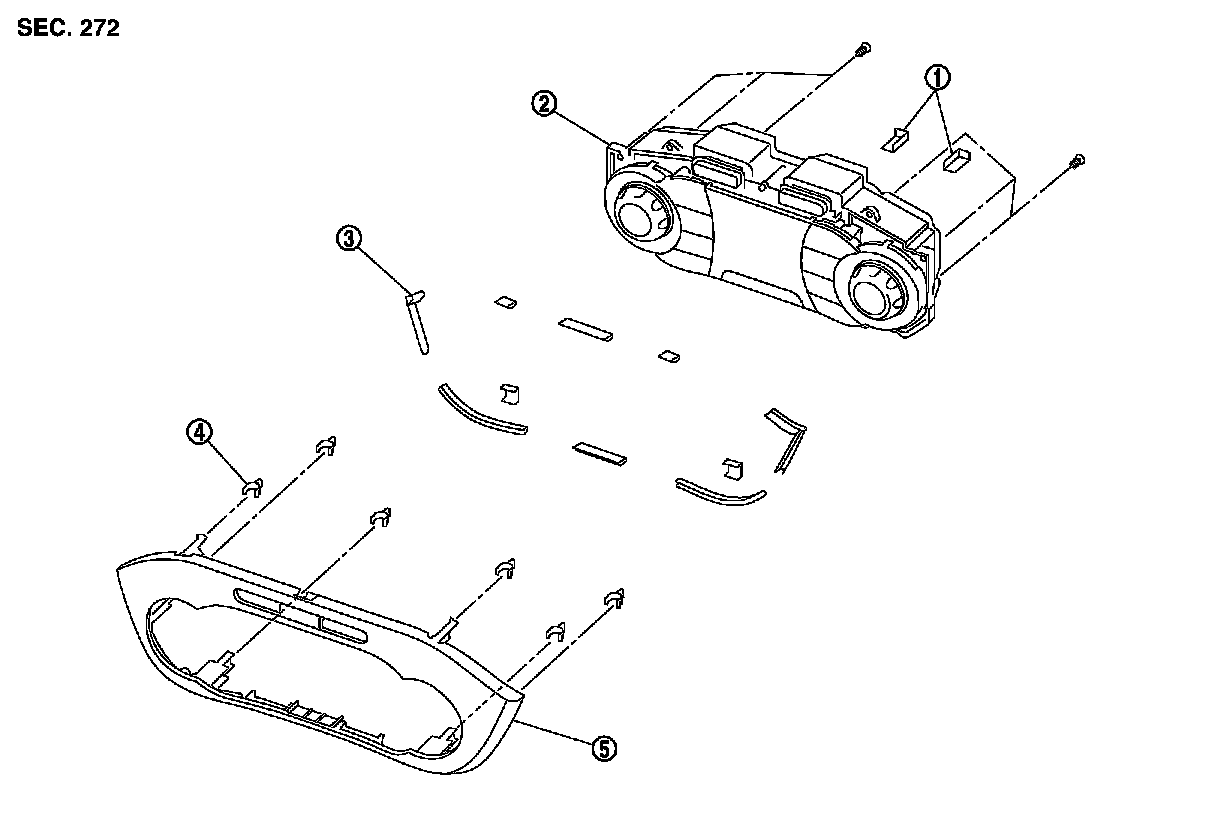 SEC. 272

①
②
③
④
⑤