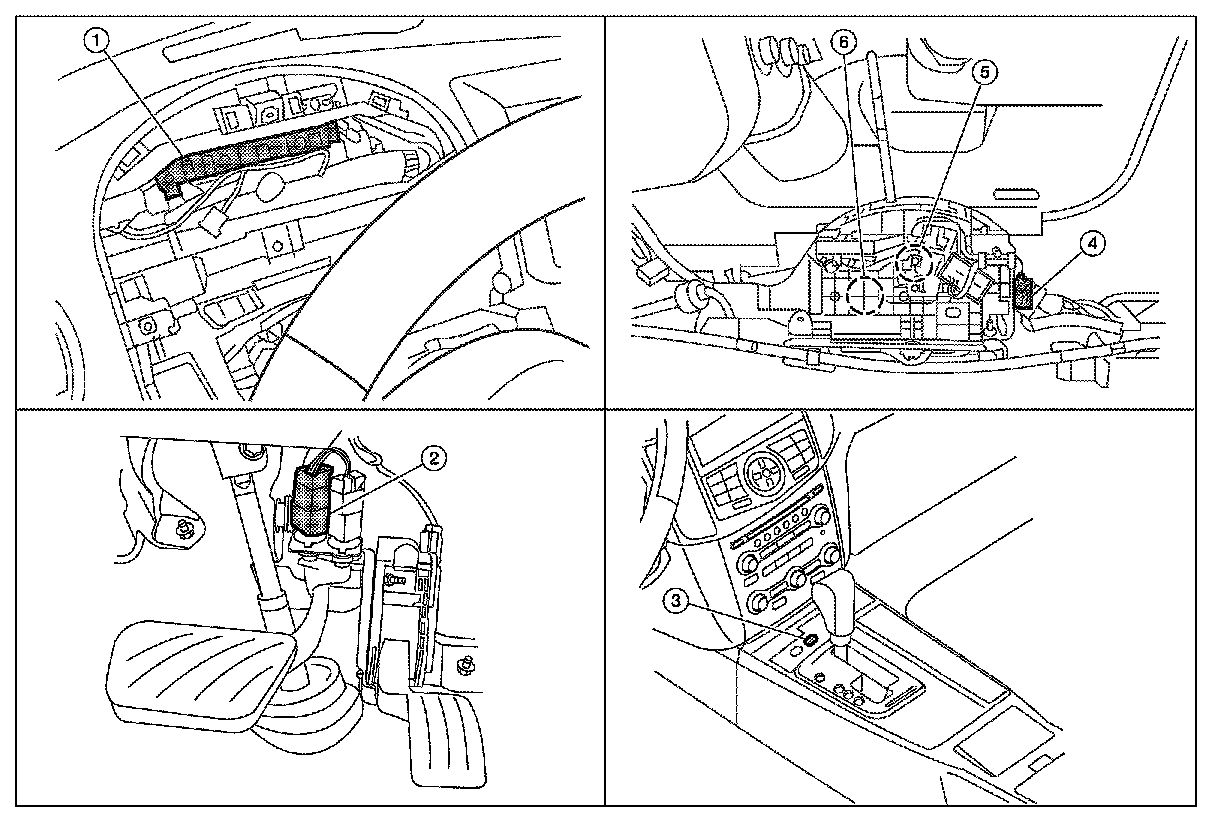 1
6
5
4
2
3