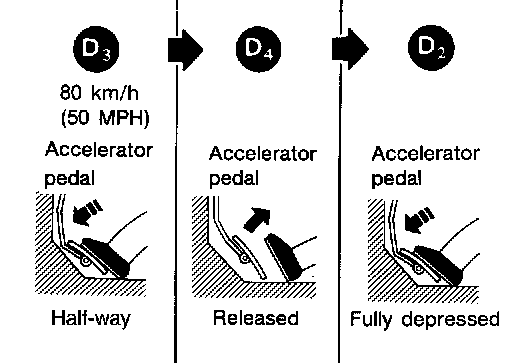 $D_3$

80 km/h (50 MPH)

Accelerator pedal

Half-way

$D_4$

Accelerator pedal

Released

$D_2$

Accelerator pedal

Fully depressed