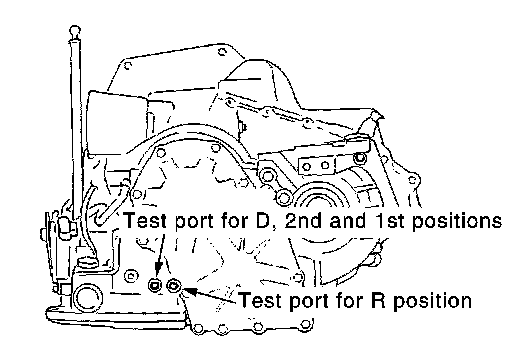 Test port for D, 2nd and 1st positions

Test port for R position