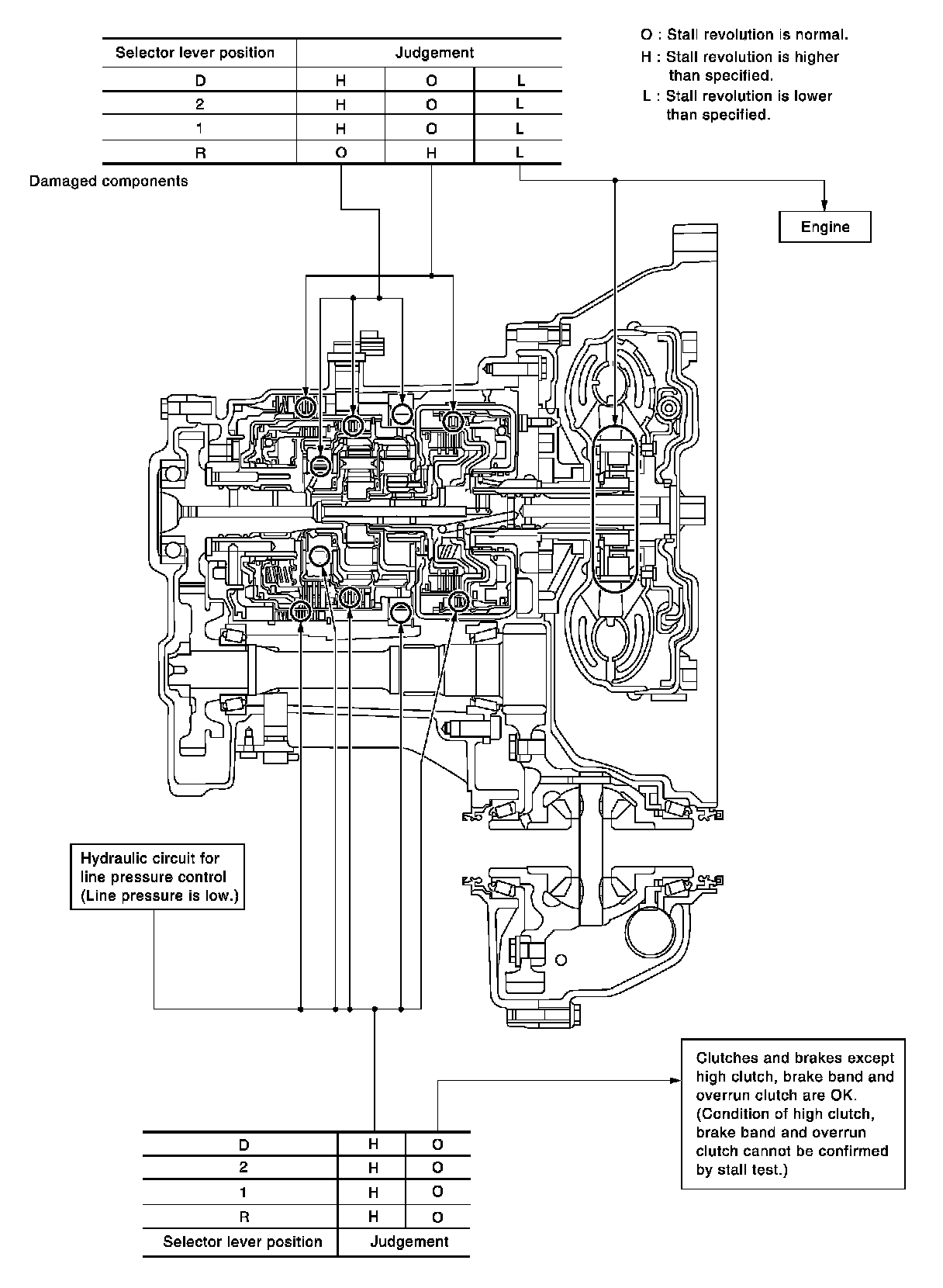 | Selector lever position | Judgement | | |
|---|---|---|---|
| D | H | O | L |
| 2 | H | O | L |
| 1 | H | O | L |
| R | O | H | L |

O : Stall revolution is normal.
H : Stall revolution is higher than specified.
L : Stall revolution is lower than specified.

Damaged components

Engine

Hydraulic circuit for line pressure control (Line pressure is low.)

Clutches and brakes except high clutch, brake band and overrun clutch are OK. (Condition of high clutch, brake band and overrun clutch cannot be confirmed by stall test.)

| D | H | O |
|---|---|---|
| 2 | H | O |
| 1 | H | O |
| R | H | O |
| Selector lever position | Judgement | |