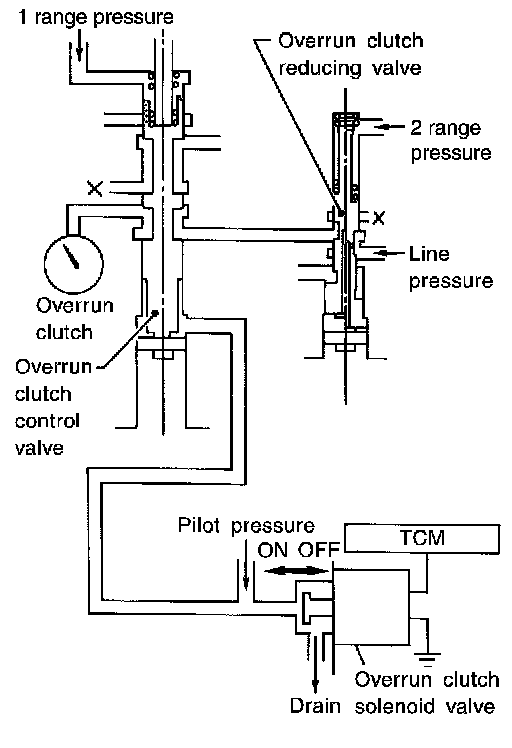 1 range pressure

Overrun clutch reducing valve

2 range pressure

X

X

Line pressure

Overrun clutch

Overrun clutch control valve

Pilot pressure

ON OFF

TCM

Drain

Overrun clutch solenoid valve