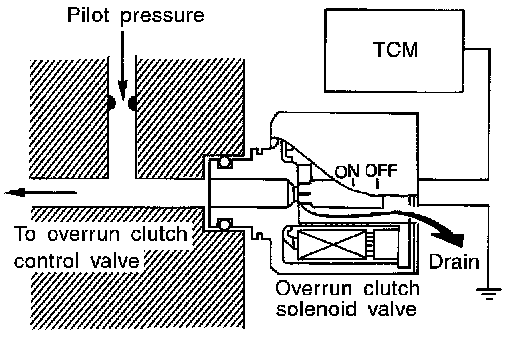 Pilot pressure

TCM

ON OFF

To overrun clutch control valve

Drain

Overrun clutch solenoid valve