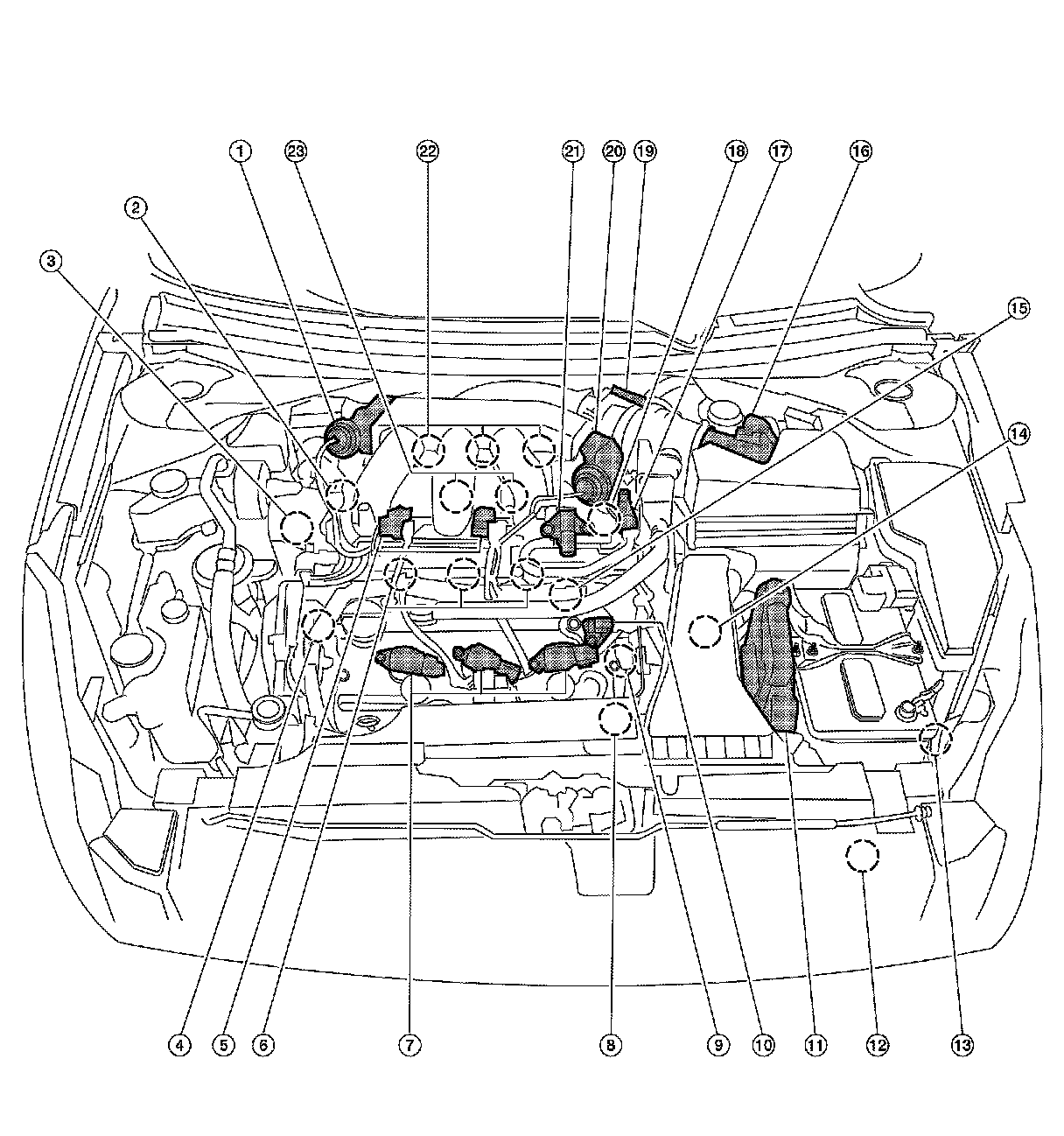 1
23
22
21
20
19
18
17
16
2
3
15
14
4
5
6
7
8
9
10
11
12
13