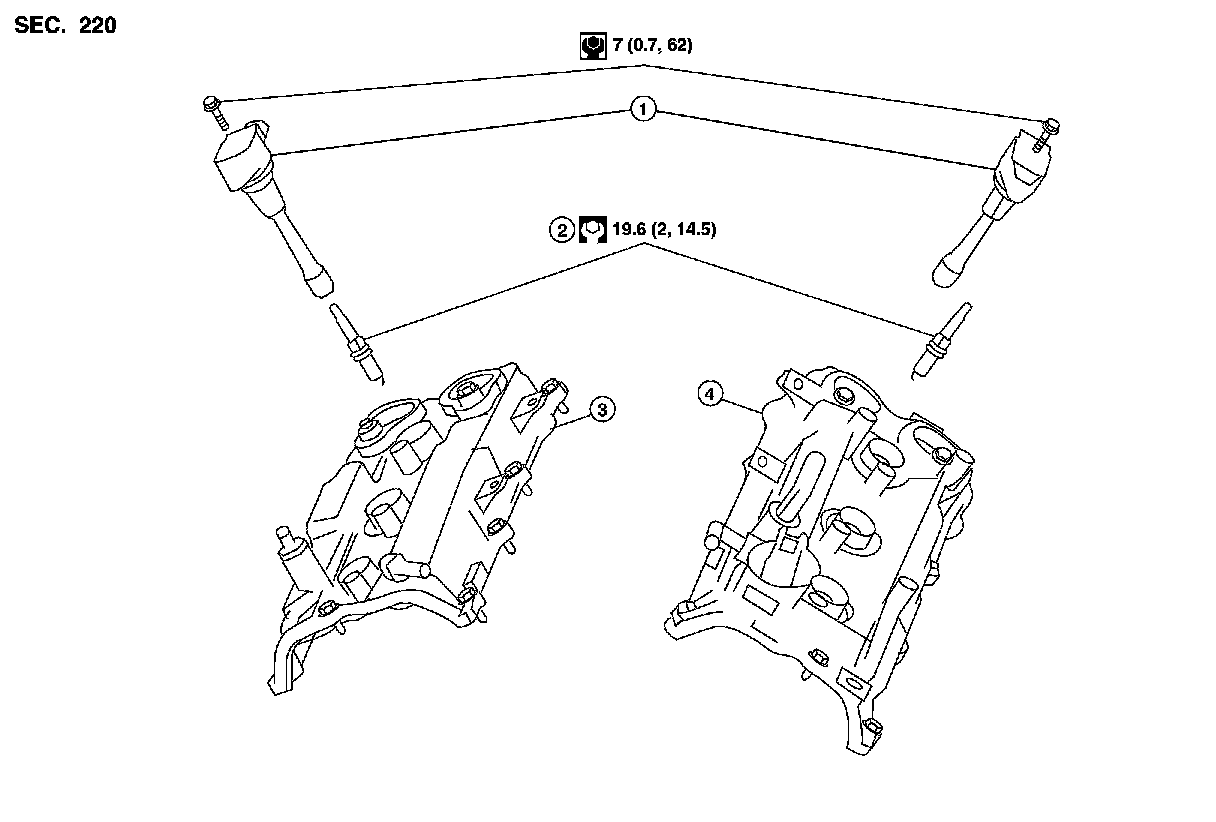 SEC. 220

7 (0.7, 62)

1

2 19.6 (2, 14.5)

3

4