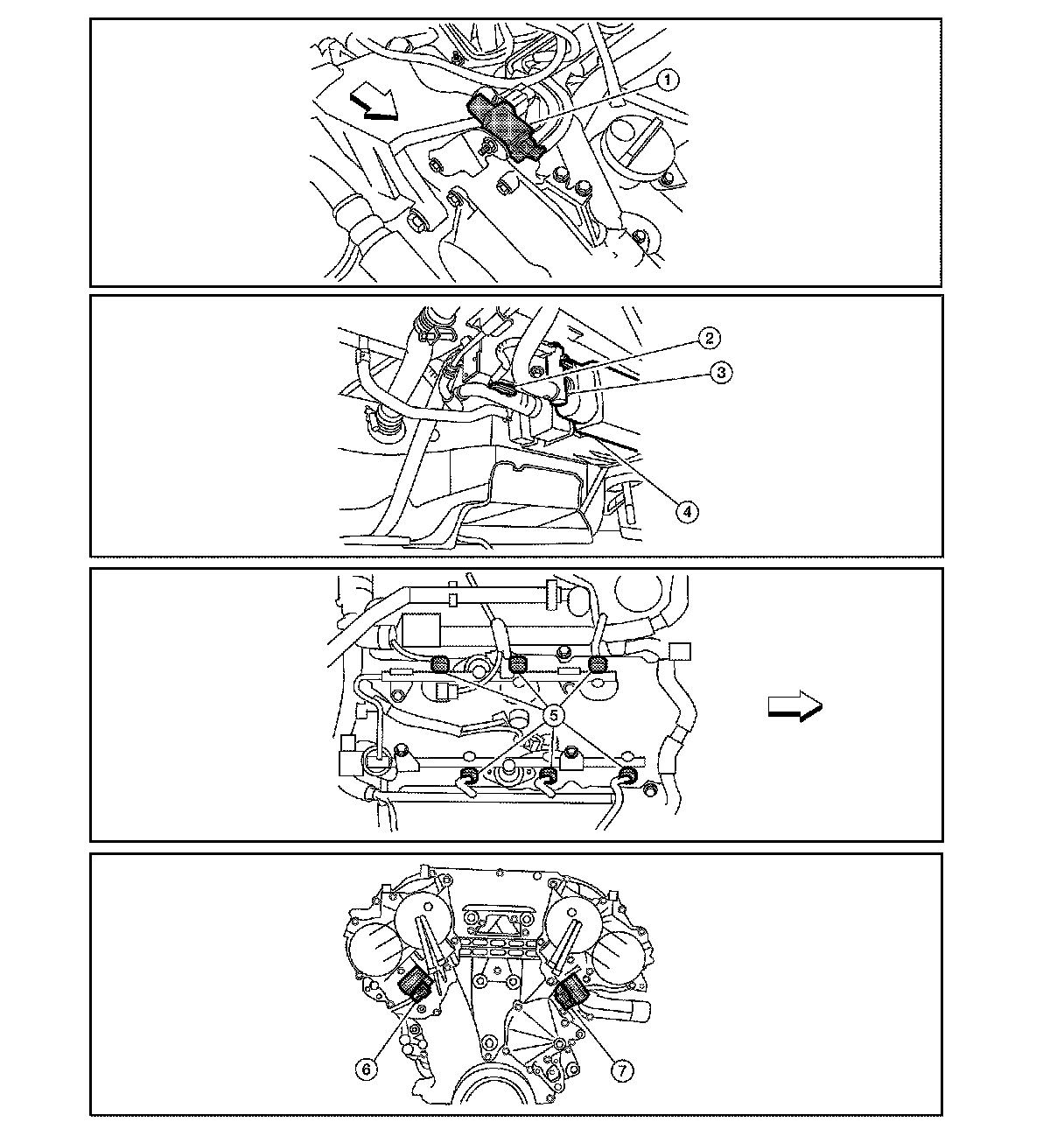 1

2
3
4

5

6
7