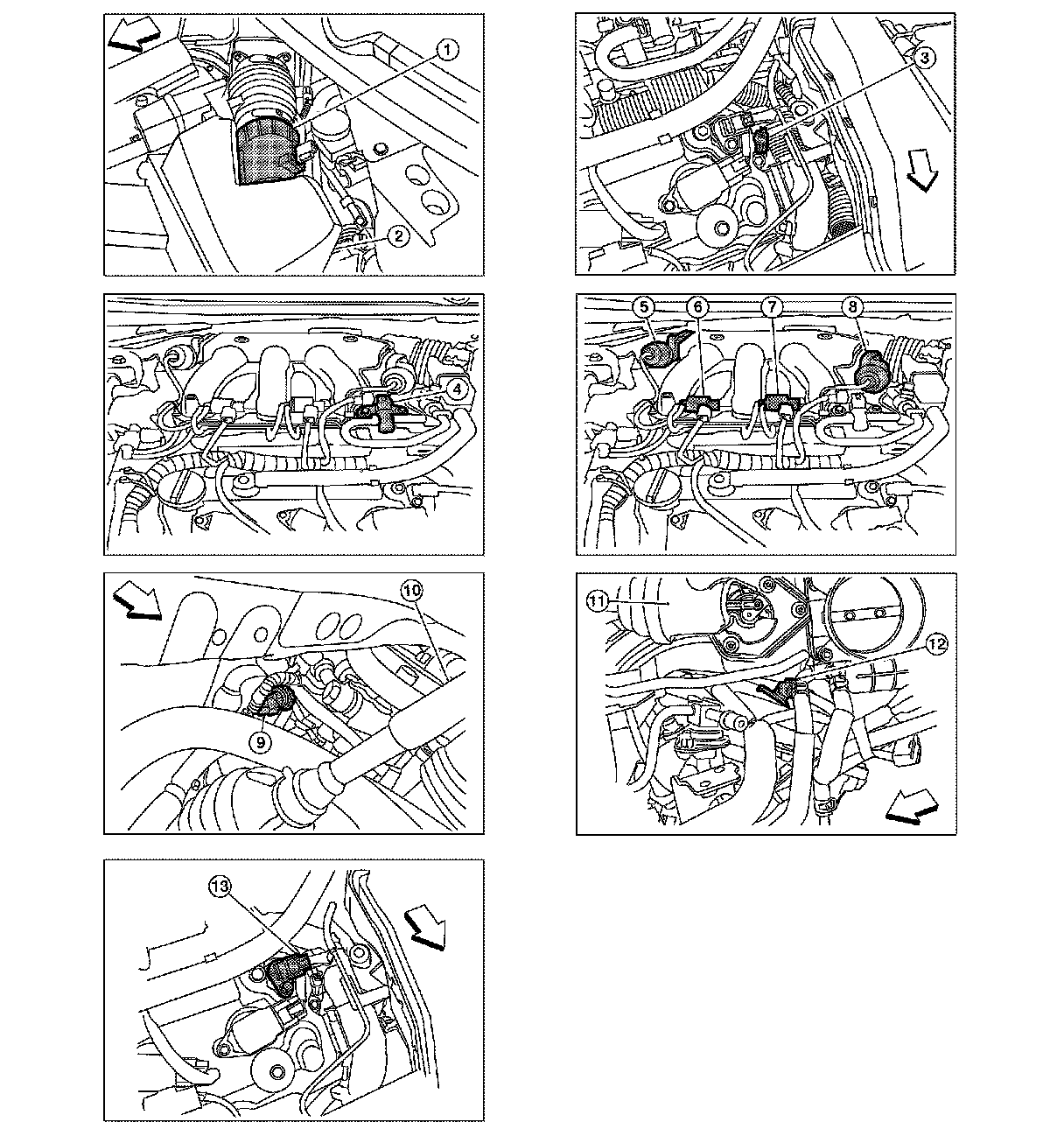 1
2
3
4
5
6
7
8
10
9
11
12
13